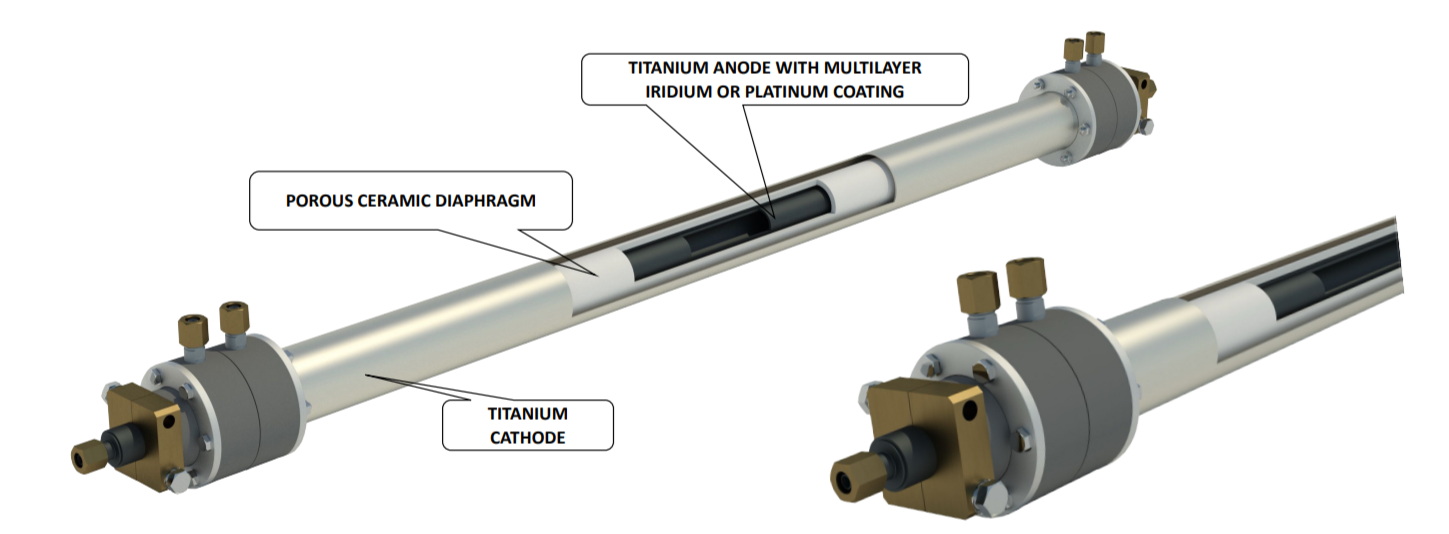 TITANIUM ANODE WITH MULTILAYER IRIDIUM OR PLATINUM COATING

POROUS CERAMIC DIAPHRAGM

TITANIUM CATHODE